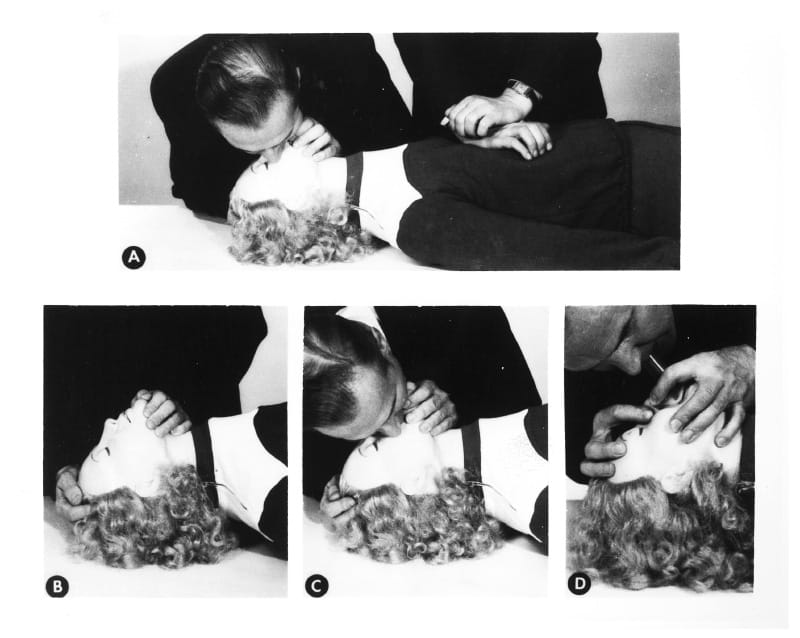 A

B

C

D